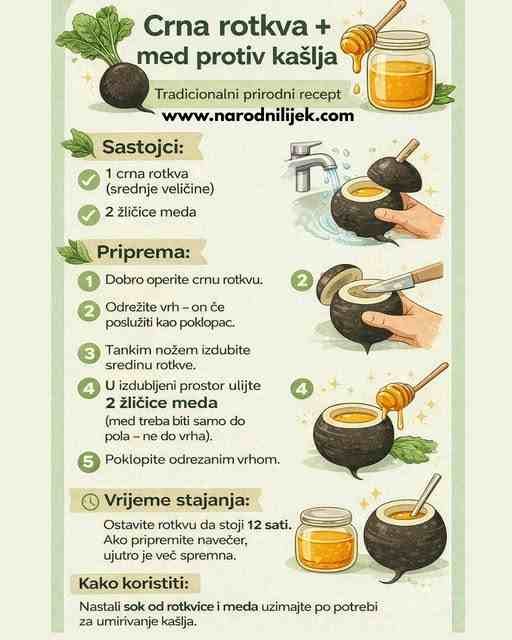 Crna rotkva + med protiv kašlja

Tradicionalni prirodni recept

www.narodnilijek.com

Sastojci:

1 crna rotkva (srednje veličine)

2 žličice meda

Priprema:

1 Dobro operite crnu rotkvu.

2 Odrežite vrh – on će poslužiti kao poklopac.

3 Tankim nožem izdubite sredinu rotkve.

4 U izdubljeni prostor ulijte 2 žličice meda (med treba biti samo do pola – ne do vrha).

5 Poklopite odrezanim vrhom.

2

4

Vrijeme stajanja:

Ostavite rotkvu da stoji 12 sati. Ako pripremite navečer, ujutro je već spremna.

Kako koristiti:

Nastali sok od rotkvice i meda uzimajte po potrebi za umirivanje kašlja.